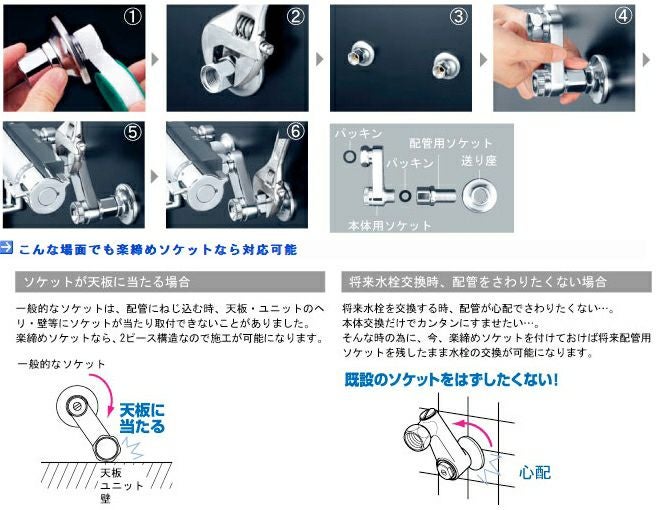 ①

②

③

④

⑤

⑥

パッキン
配管用ソケット
パッキン
送り座
本体用ソケット

こんな場面でも楽締めソケットなら対応可能

ソケットが天板に当たる場合

一般的なソケットは、配管にねじ込む時、天板・ユニットのヘリ・壁等にソケットが当たり取付できないことがありました。
楽締めソケットなら、2ピース構造なので施工が可能になります。

一般的なソケット

天板に当たる

天板
ユニット
壁

将来水栓交換時、配管をさわりたくない場合

将来水栓を交換する時、配管が心配でさわりたくない…。
本体交換だけでカンタンにすませたい…。
そんな時の為に、今、楽締めソケットを付けておけば将来配管用ソケットを残したまま水栓の交換が可能になります。

既設のソケットをはずしたくない!

心配