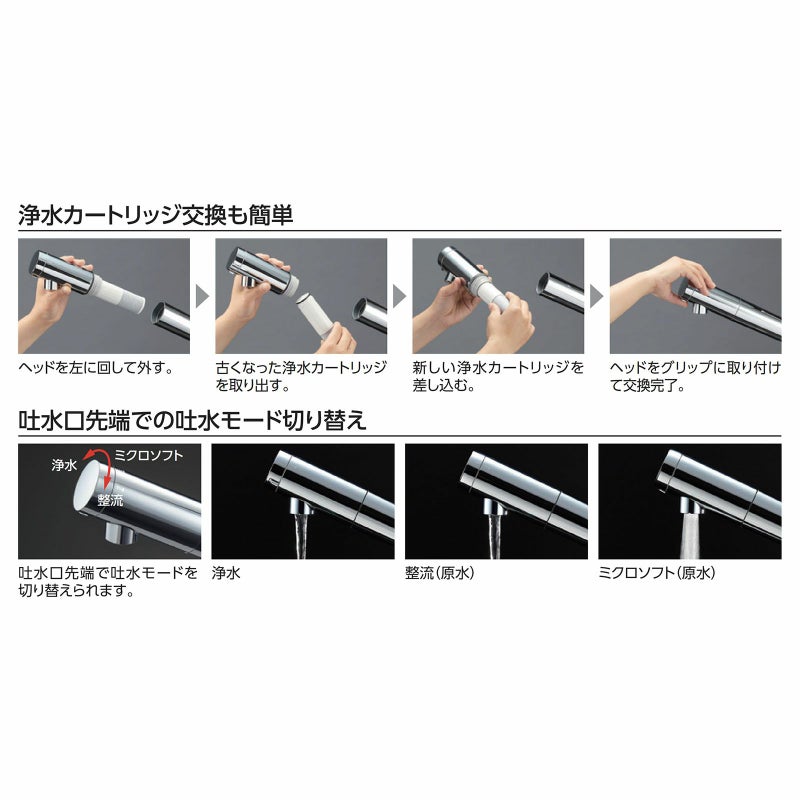 浄水カートリッジ交換も簡単

ヘッドを左に回して外す。

古くなった浄水カートリッジを取り出す。

新しい浄水カートリッジを差し込む。

ヘッドをグリップに取り付けて交換完了。

吐水口先端での吐水モード切り替え

浄水
ミクロソフト
整流

吐水口先端で吐水モードを切り替えられます。

浄水

整流（原水）

ミクロソフト（原水）