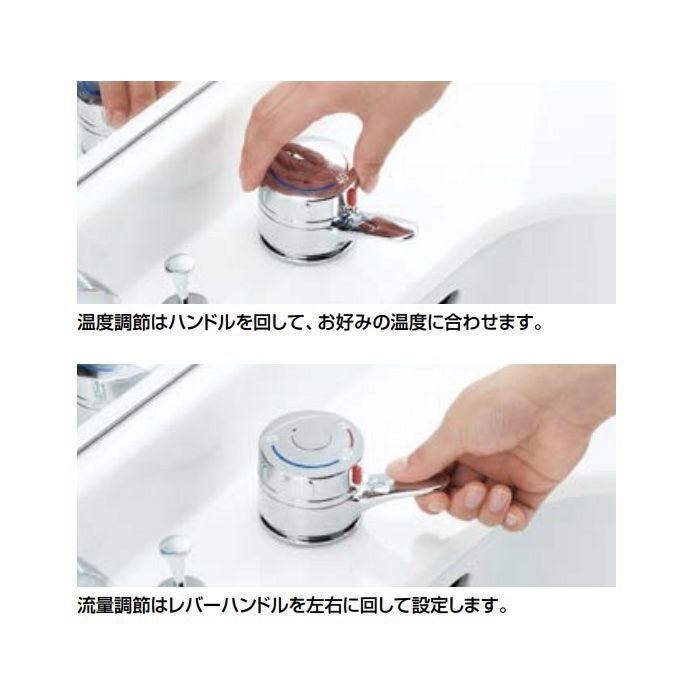 温度調節はハンドルを回して、お好みの温度に合わせます。

流量調節はレバーハンドルを左右に回して設定します。